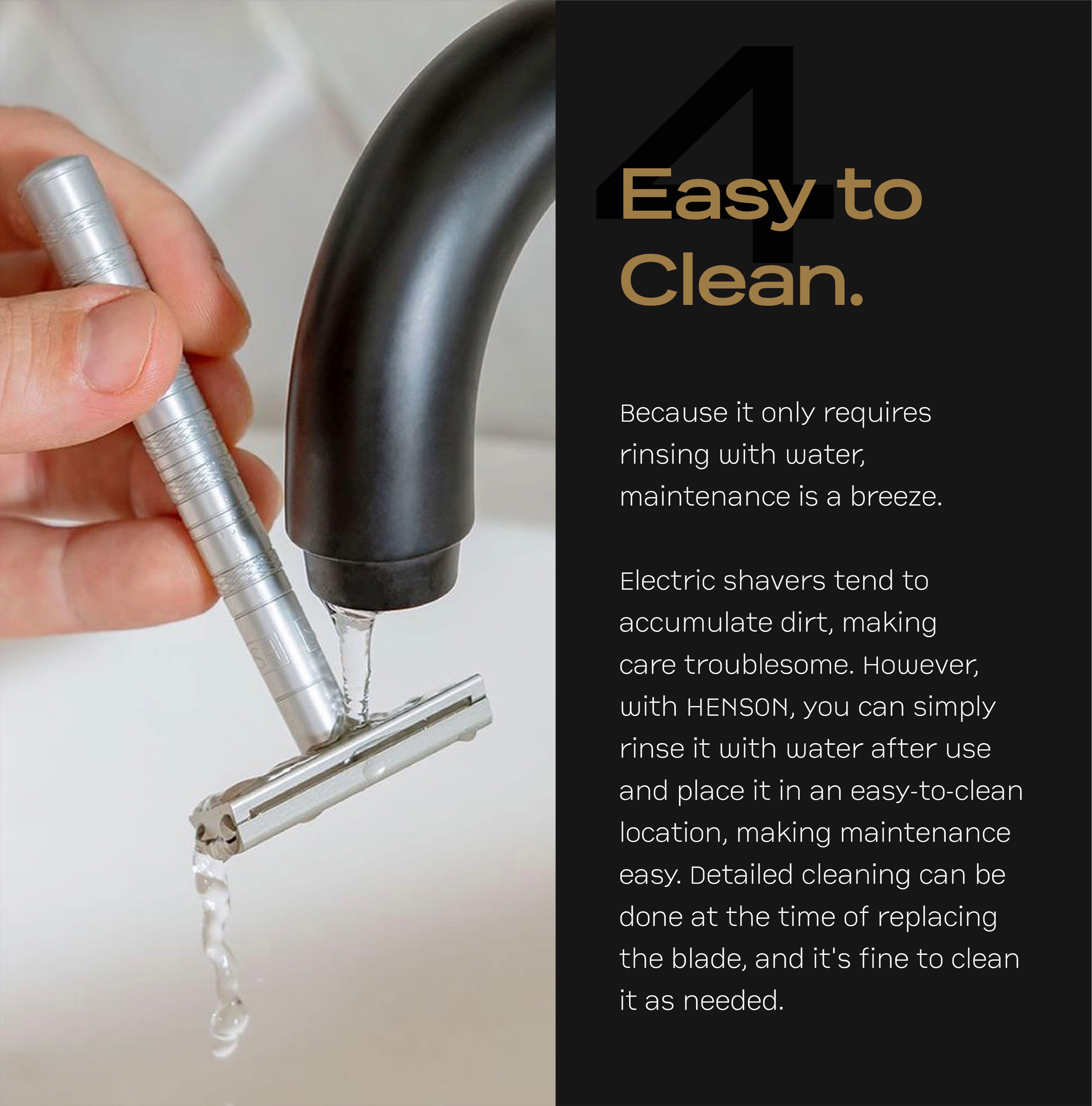 4

Easy to Clean.

Because it only requires rinsing with water, maintenance is a breeze.

Electric shavers tend to accumulate dirt, making care troublesome. However, with HENSON, you can simply rinse it with water after use and place it in an easy-to-clean location, making maintenance easy. Detailed cleaning can be done at the time of replacing the blade, and it's fine to clean it as needed.